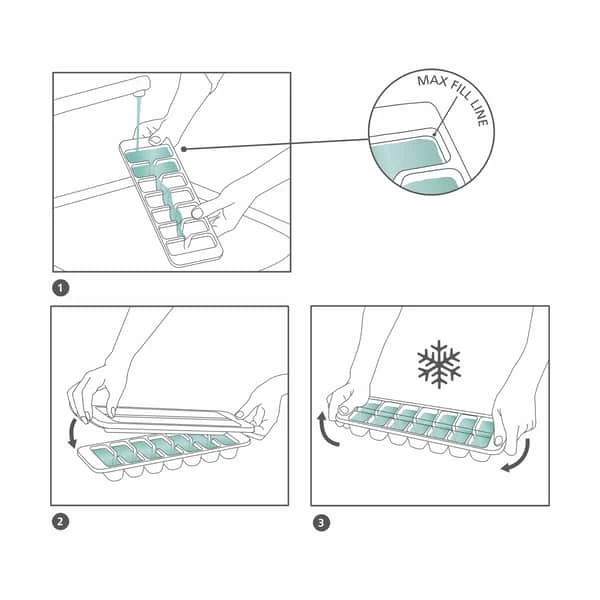 MAX FILL LINE

1

2

3